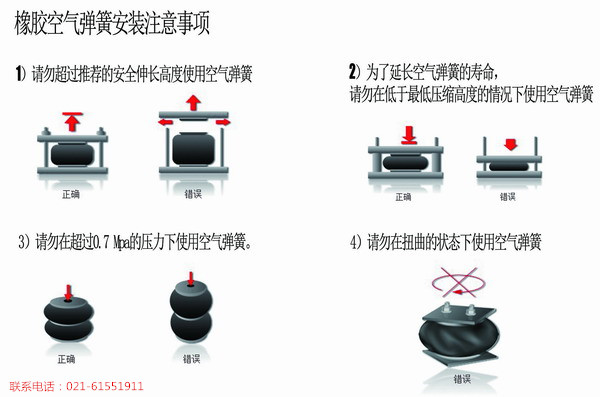 橡胶空气弹簧安装注意事项

1) 请勿超过推荐的安全伸长高度使用空气弹簧

正确

错误

2) 为了延长空气弹簧的寿命，
请勿在低于最低压缩高度的情况下使用空气弹簧

正确

错误

3) 请勿在超过0.7 Mpa的压力下使用空气弹簧。

正确

错误

4) 请勿在扭曲的状态下使用空气弹簧

错误

联系电话：021-61551911